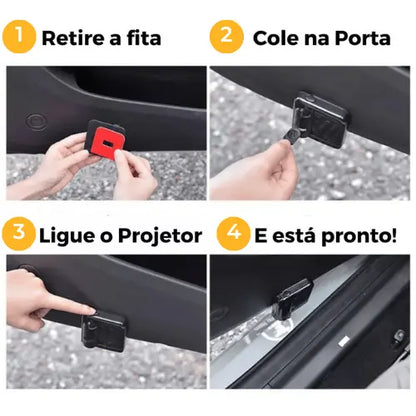 1 Retire a fita

2 Cole na Porta

3 Ligue o Projetor

4 E está pronto!